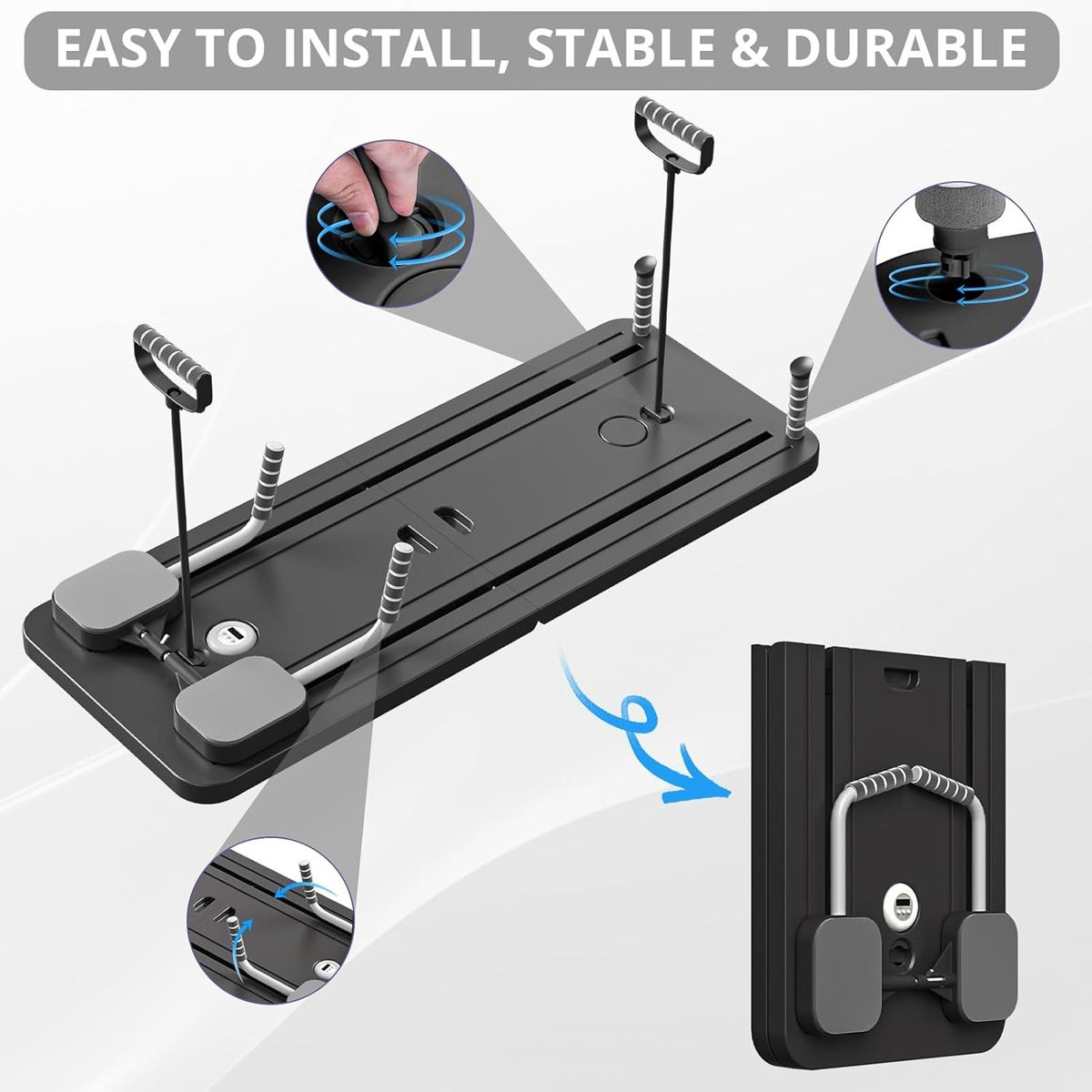 EASY TO INSTALL, STABLE & DURABLE