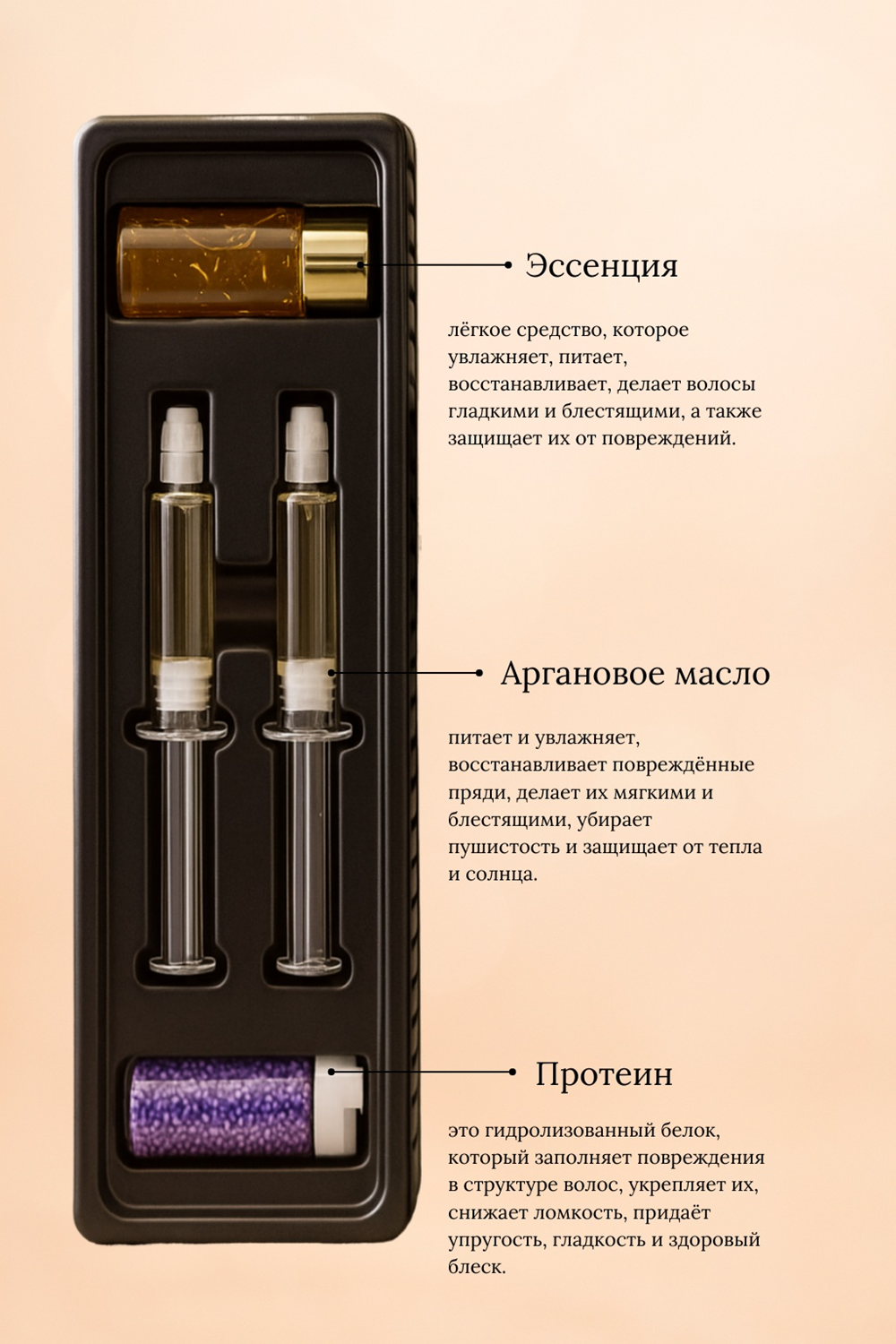 Эссенция

лёгкое средство, которое увлажняет, питает, восстанавливает, делает волосы гладкими и блестящими, а также защищает их от повреждений.

Аргановое масло

питает и увлажняет, восстанавливает повреждённые пряди, делает их мягкими и блестящими, убирает пушистость и защищает от тепла и солнца.

Протеин

это гидролизованный белок, который заполняет повреждения в структуре волос, укрепляет их, снижает ломкость, придаёт упругость, гладкость и здоровый блеск.