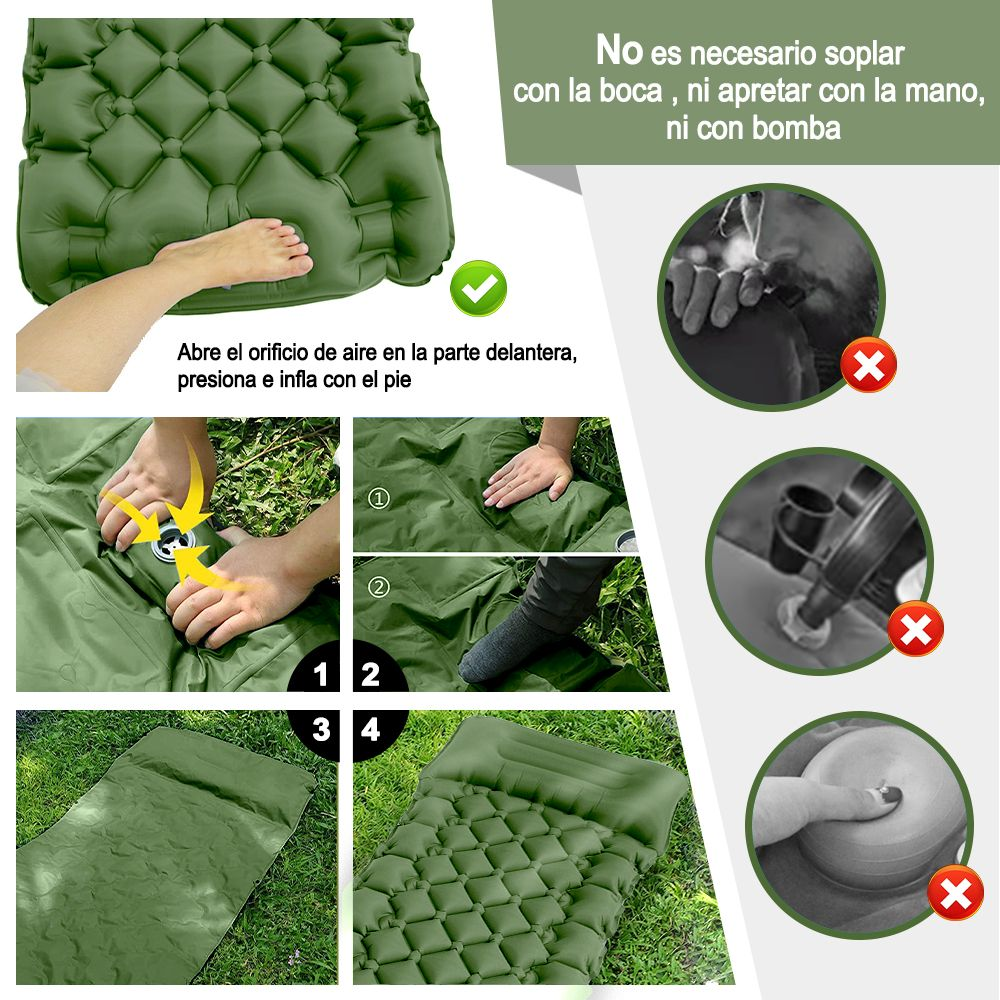 No es necesario soplar con la boca , ni apretar con la mano, ni con bomba

Abre el orificio de aire en la parte delantera, presiona e infla con el pie

①

②

1 2

3 4