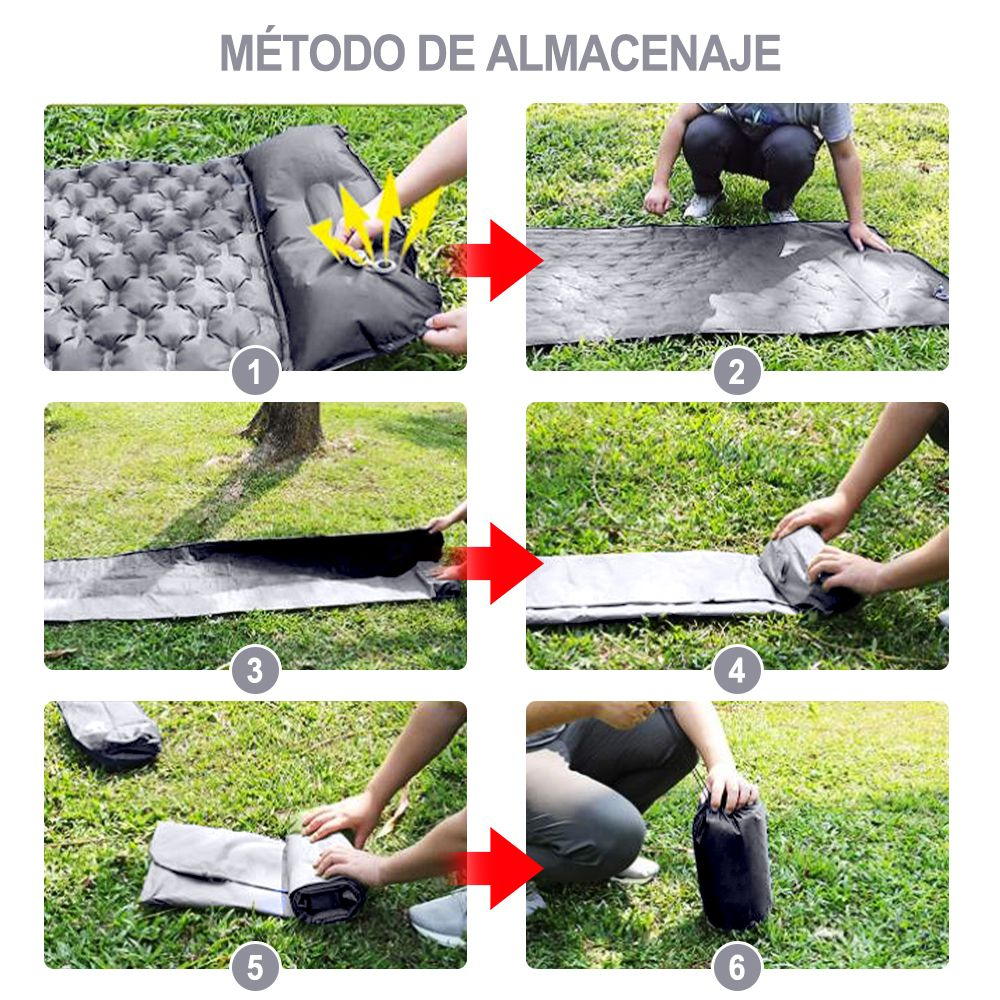 MÉTODO DE ALMACENAJE

1

2

3

4

5

6