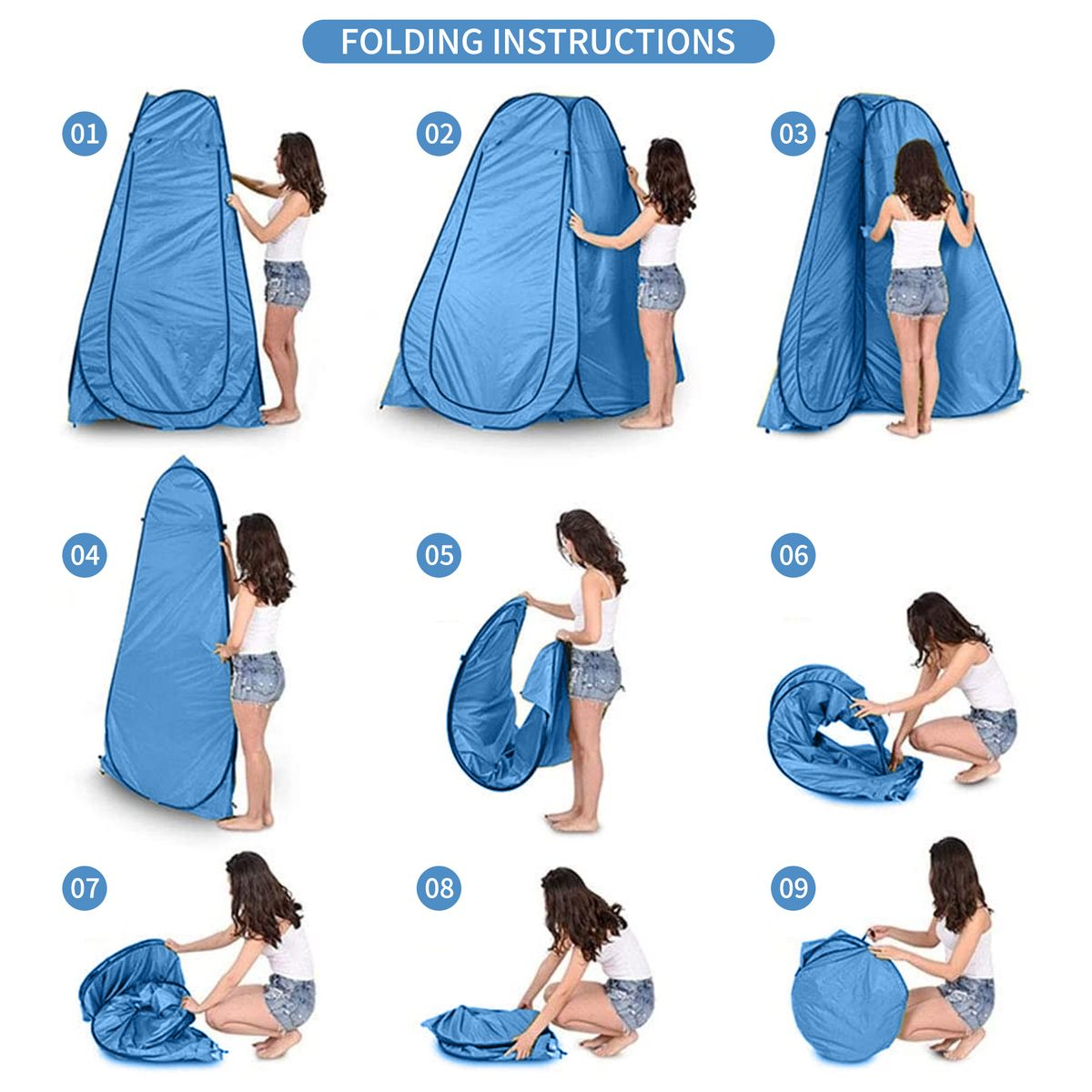 FOLDING INSTRUCTIONS

01

02

03

04

05

06

07

08

09