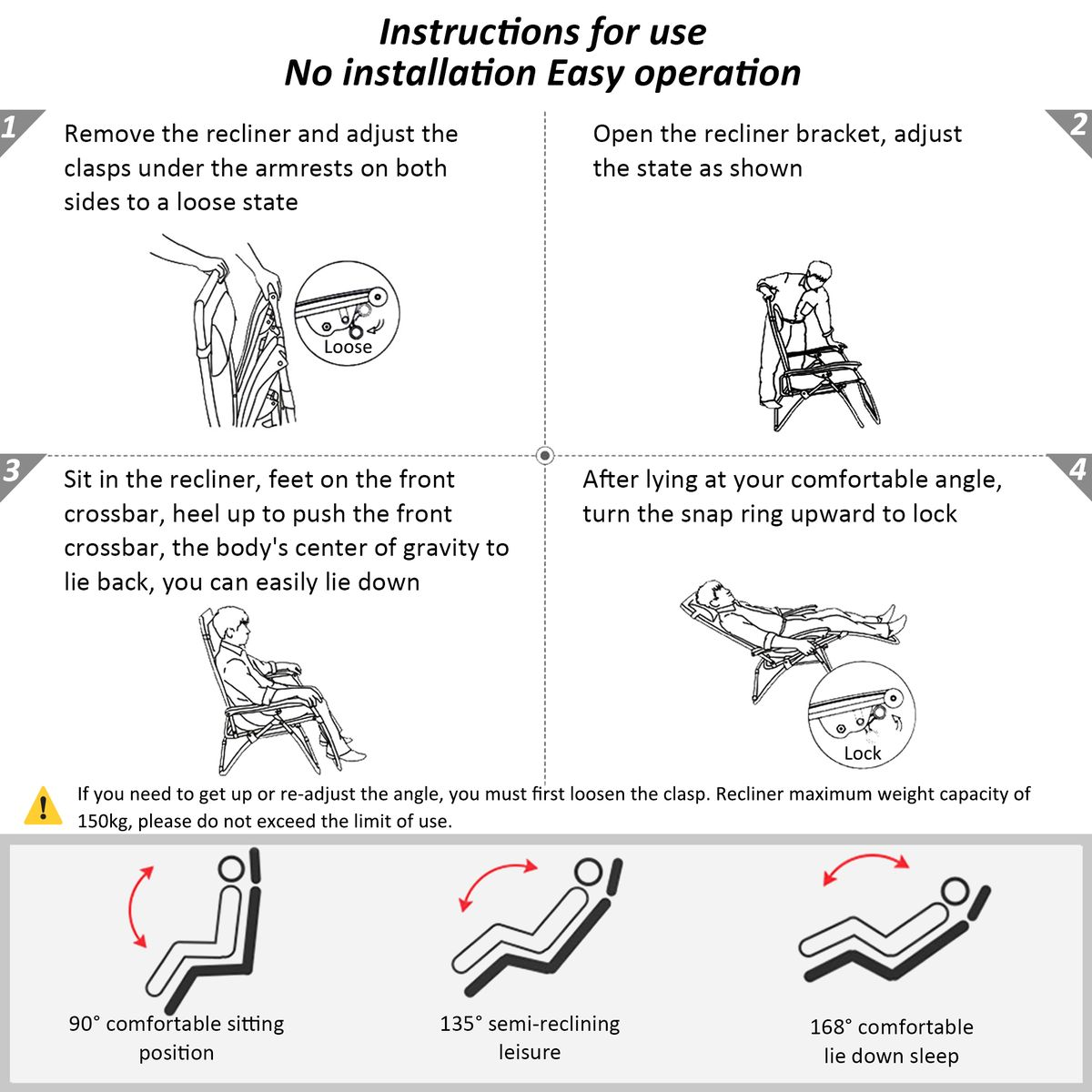 Instructions for use
No installation Easy operation

1
Remove the recliner and adjust the clasps under the armrests on both sides to a loose state

Loose

2
Open the recliner bracket, adjust the state as shown

3
Sit in the recliner, feet on the front crossbar, heel up to push the front crossbar, the body's center of gravity to lie back, you can easily lie down

4
After lying at your comfortable angle, turn the snap ring upward to lock

Lock

If you need to get up or re-adjust the angle, you must first loosen the clasp. Recliner maximum weight capacity of 150kg, please do not exceed the limit of use.

90° comfortable sitting position

135° semi-reclining leisure

168° comfortable lie down sleep