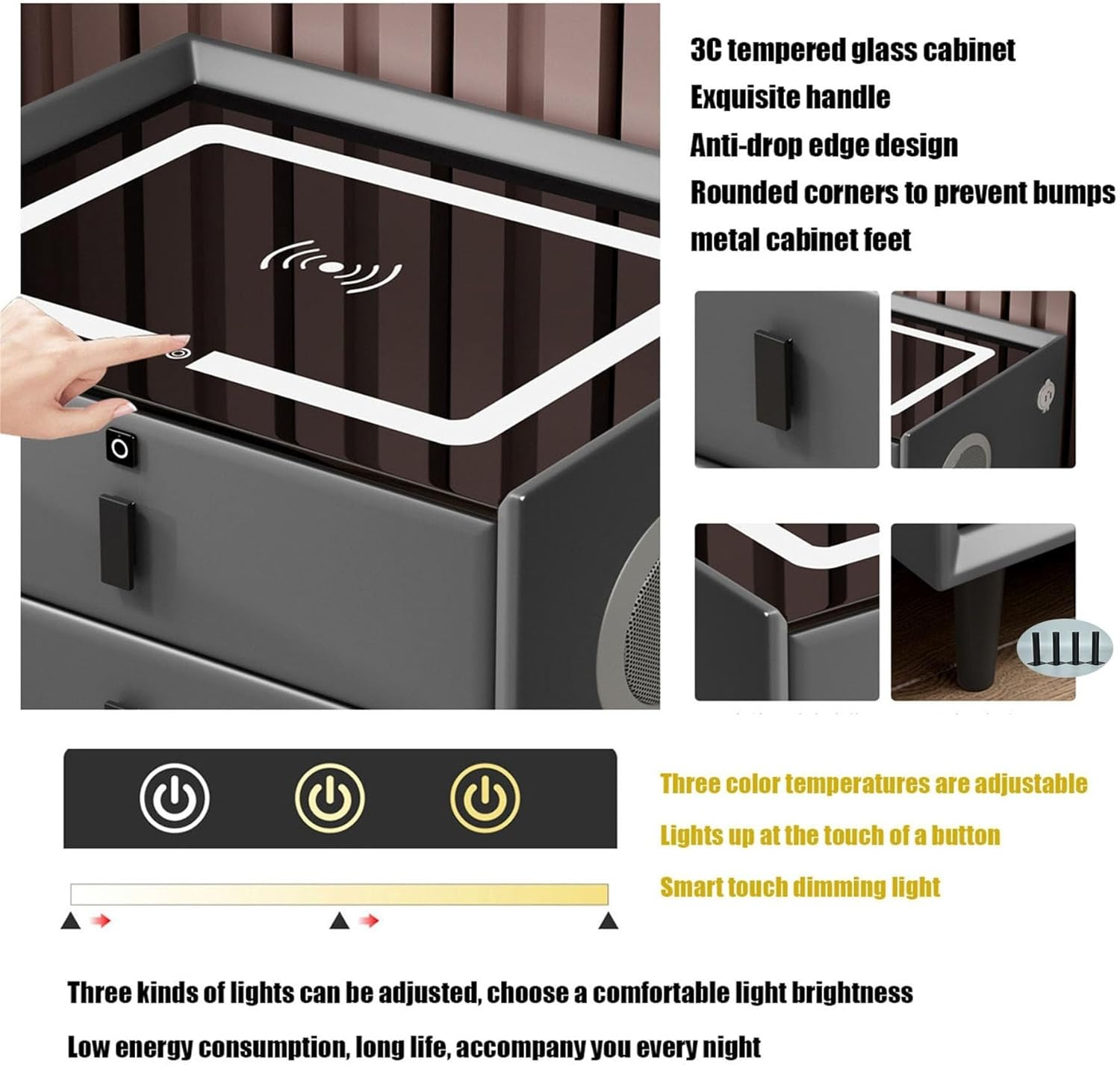 3C tempered glass cabinet
Exquisite handle
Anti-drop edge design
Rounded corners to prevent bumps
metal cabinet feet

Three color temperatures are adjustable
Lights up at the touch of a button
Smart touch dimming light

Three kinds of lights can be adjusted, choose a comfortable light brightness

Low energy consumption, long life, accompany you every night