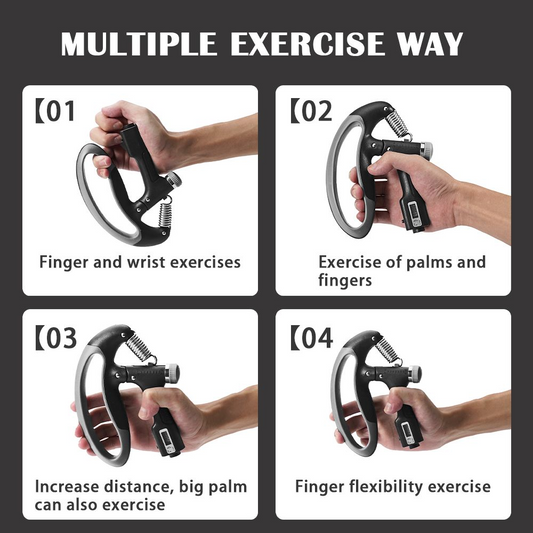 MULTIPLE EXERCISE WAY

【01

Finger and wrist exercises

【02

Exercise of palms and fingers

【03

Increase distance, big palm can also exercise

【04

Finger flexibility exercise